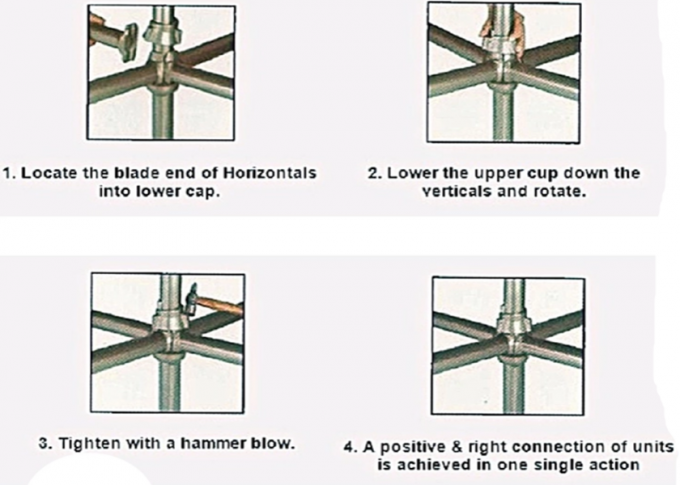 1. Locate the blade end of Horizontals into lower cap.

2. Lower the upper cup down the verticals and rotate.

3. Tighten with a hammer blow.

4. A positive & right connection of units is achieved in one single action